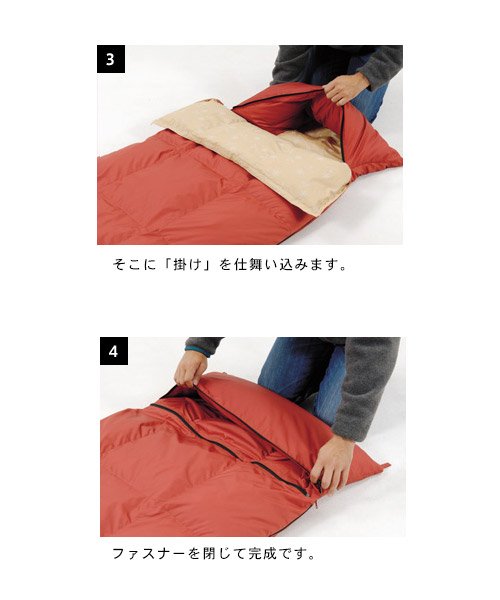 3

そこに「掛け」を仕舞い込みます。

4

ファスナーを閉じて完成です。